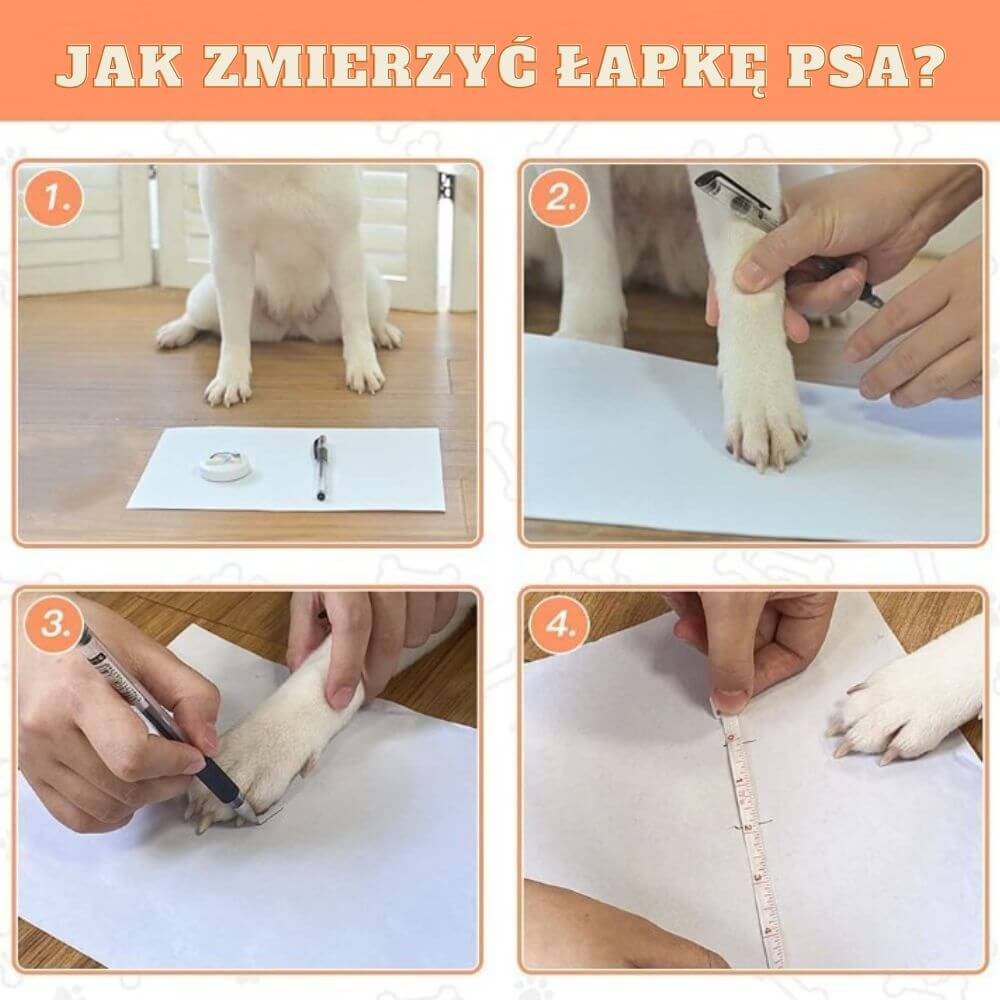 JAK ZMIERZYĆ ŁAPKĘ PSA?

1.

2.

3.

4.